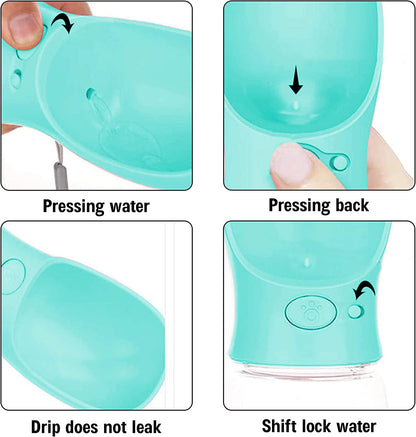 Pressing water

Pressing back

Drip does not leak

Shift lock water